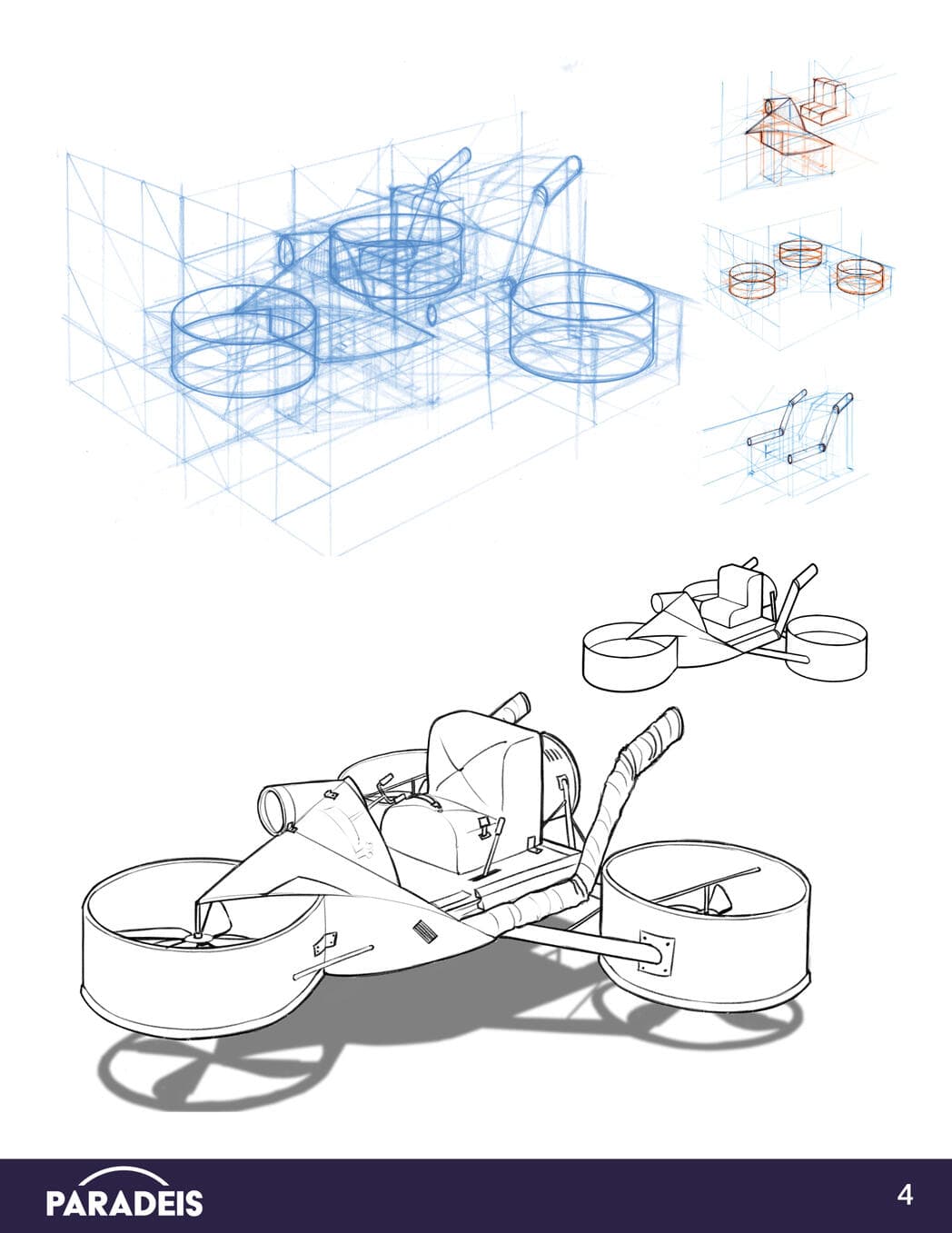 PARADEIS

4